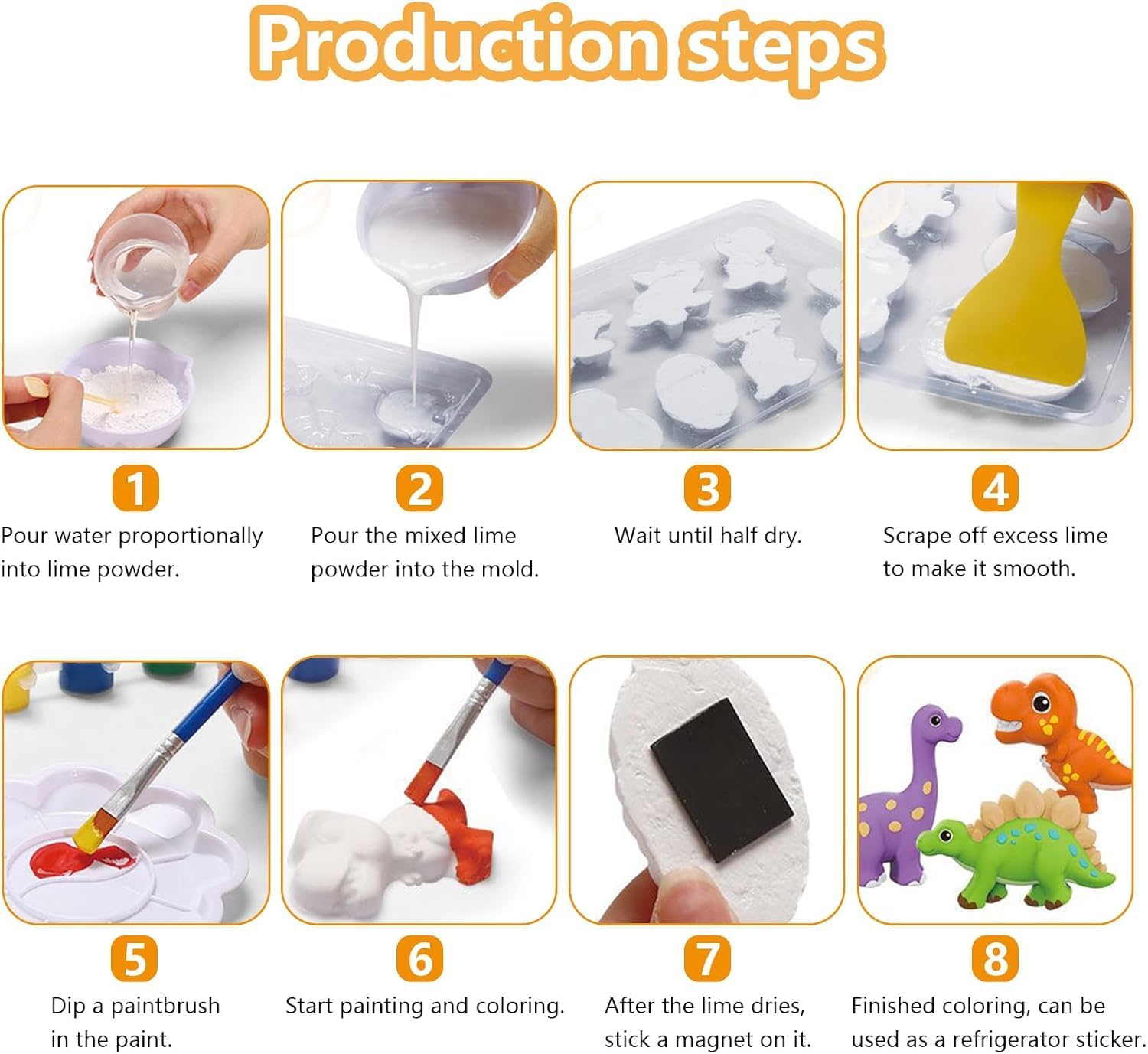 Production steps

1
Pour water proportionally into lime powder.

2
Pour the mixed lime powder into the mold.

3
Wait until half dry.

4
Scrape off excess lime to make it smooth.

5
Dip a paintbrush in the paint.

6
Start painting and coloring.

7
After the lime dries, stick a magnet on it.

8
Finished coloring, can be used as a refrigerator sticker.