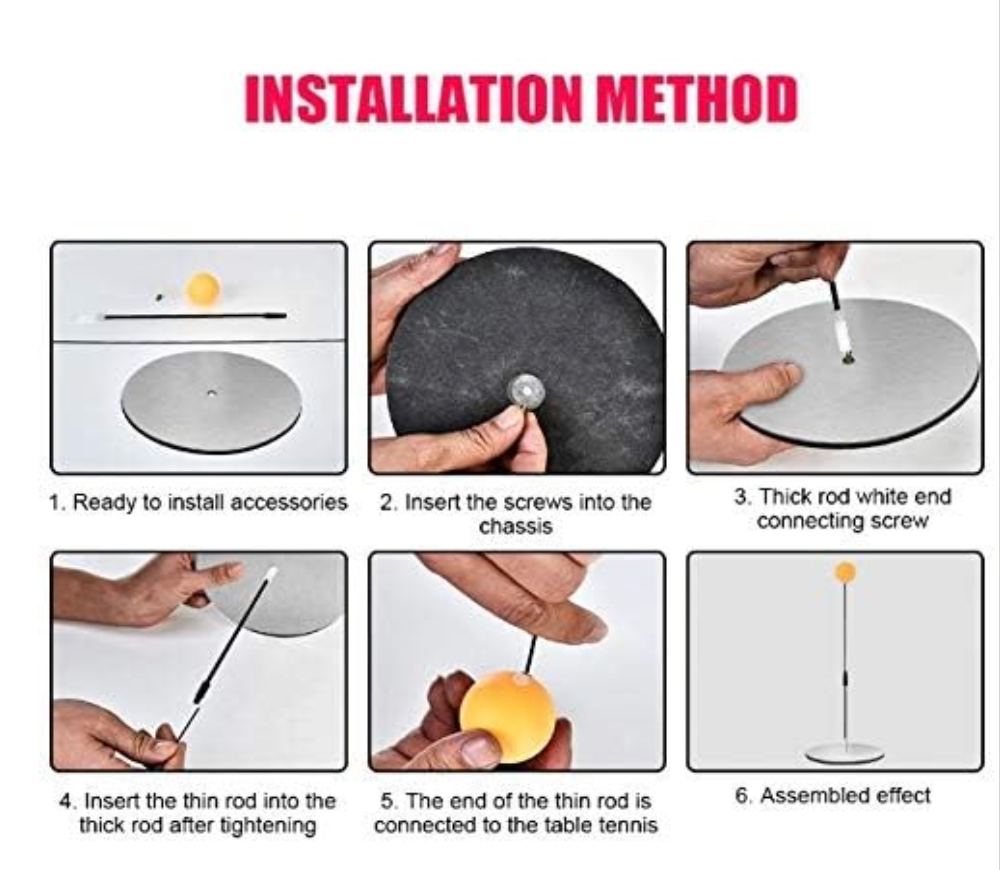 INSTALLATION METHOD

1. Ready to install accessories

2. Insert the screws into the chassis

3. Thick rod white end connecting screw

4. Insert the thin rod into the thick rod after tightening

5. The end of the thin rod is connected to the table tennis

6. Assembled effect